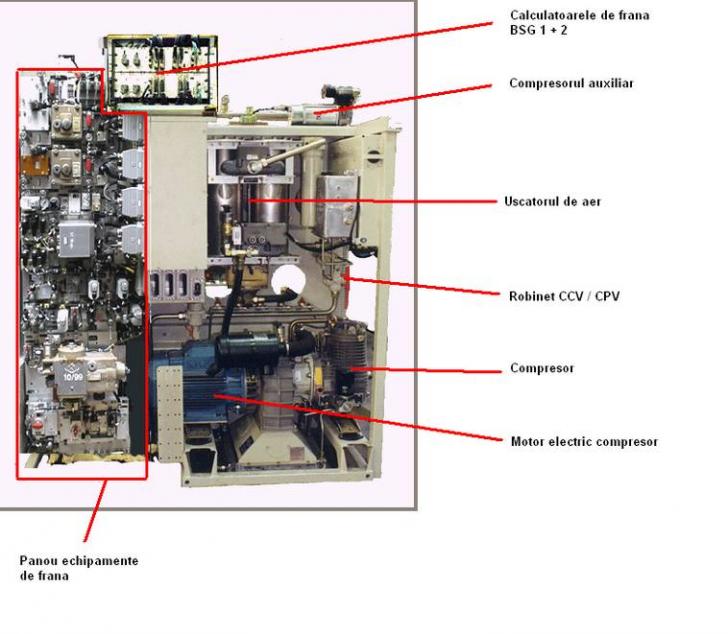 Calculatoarele de frana BSG 1 + 2

Compresorul auxiliar

Uscatorul de aer

Robinet CCV / CPV

Compresor

Motor electric compresor

10/99

Panou echipamente de frana